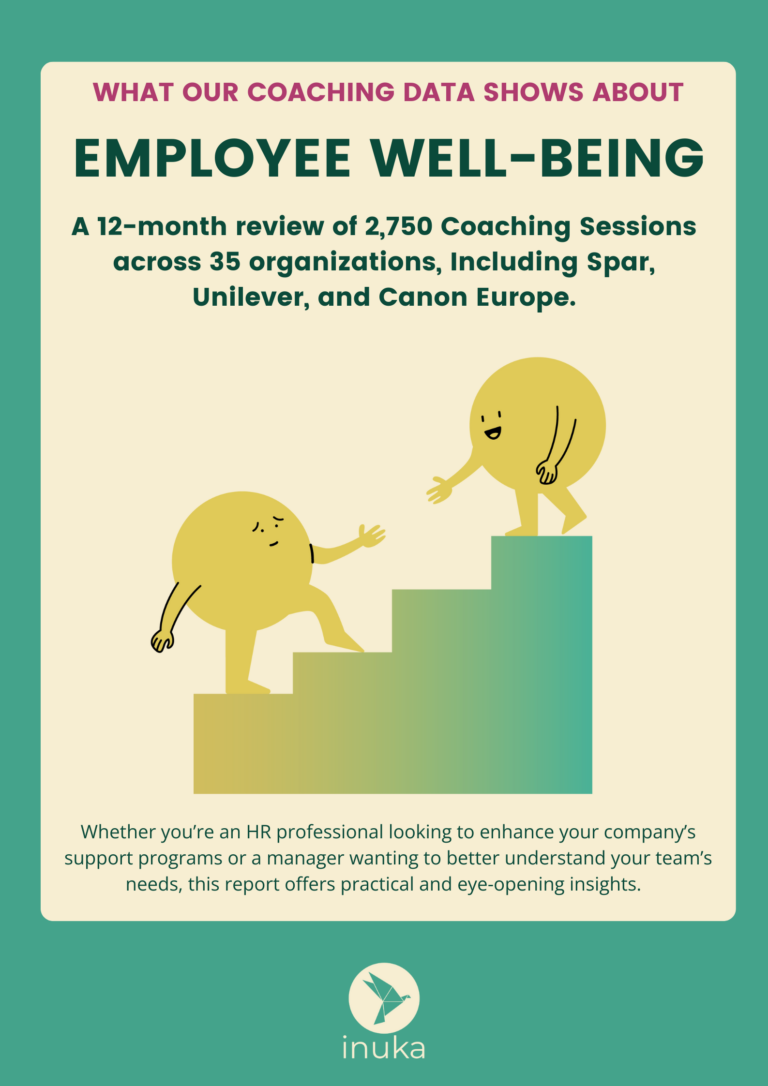 WHAT OUR COACHING DATA SHOWS ABOUT

EMPLOYEE WELL-BEING

A 12-month review of 2,750 Coaching Sessions across 35 organizations, Including Spar, Unilever, and Canon Europe.

Whether you're an HR professional looking to enhance your company's support programs or a manager wanting to better understand your team's needs, this report offers practical and eye-opening insights.

inuka